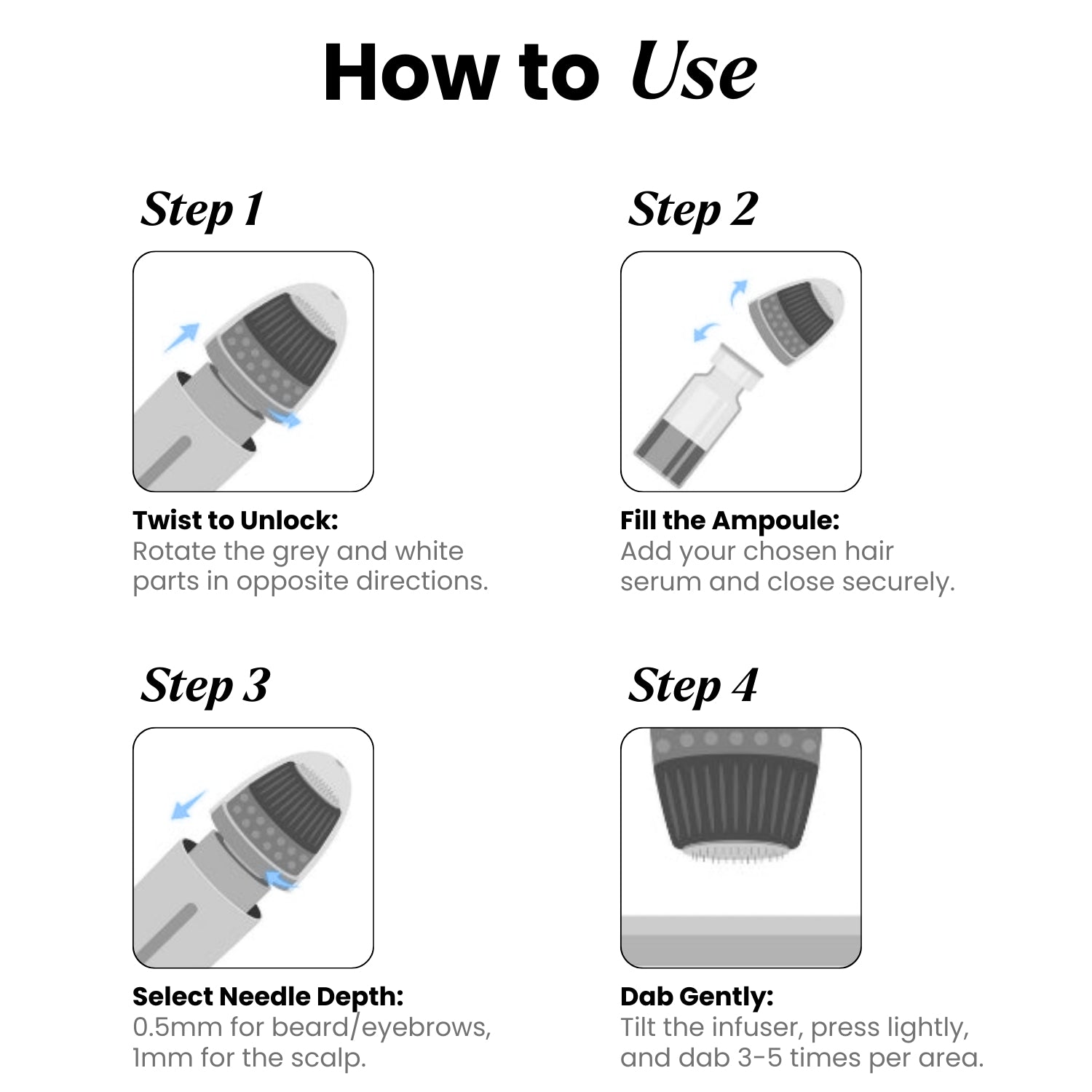 How to Use

Step 1

Twist to Unlock:
Rotate the grey and white parts in opposite directions.

Step 2

Fill the Ampoule:
Add your chosen hair serum and close securely.

Step 3

Select Needle Depth:
0.5mm for beard/eyebrows, 1mm for the scalp.

Step 4

Dab Gently:
Tilt the infuser, press lightly, and dab 3-5 times per area.